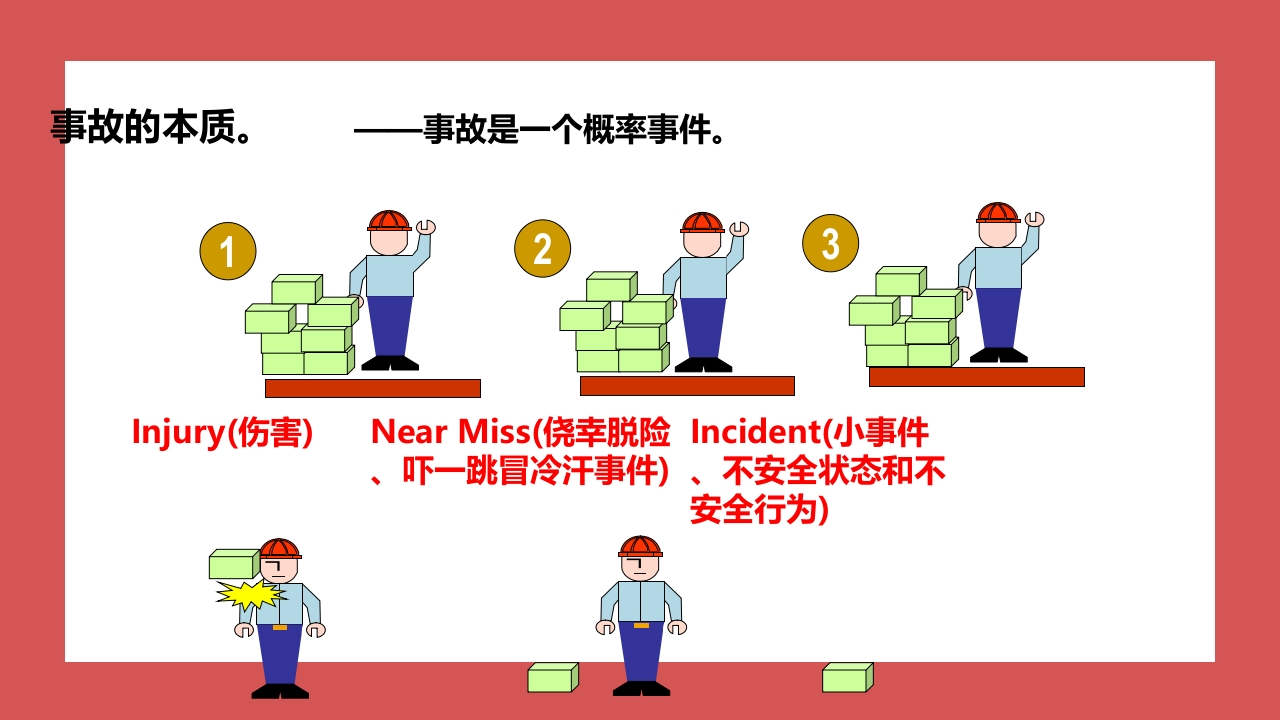 事故的本质。 ——事故是一个概率事件。

1

2

3

Injury(伤害)

Near Miss(侥幸脱险、吓一跳冒冷汗事件)

Incident(小事件、不安全状态和不安全行为)